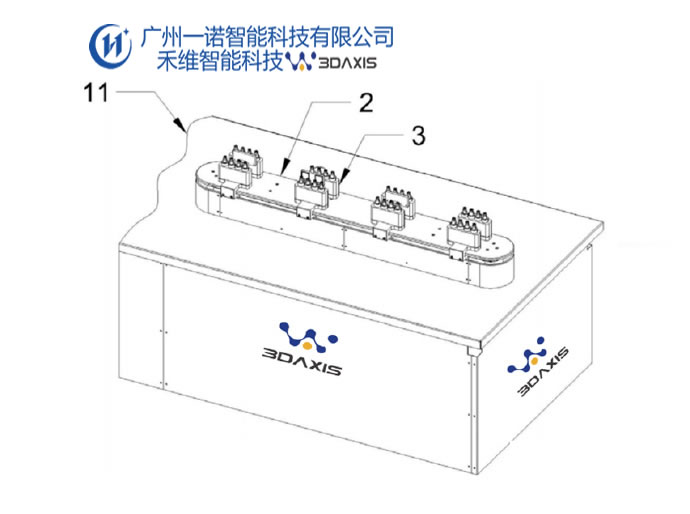 广州一诺智能科技有限公司
禾维智能科技 3DAXIS

11

2

3

3DAXIS

3DAXIS